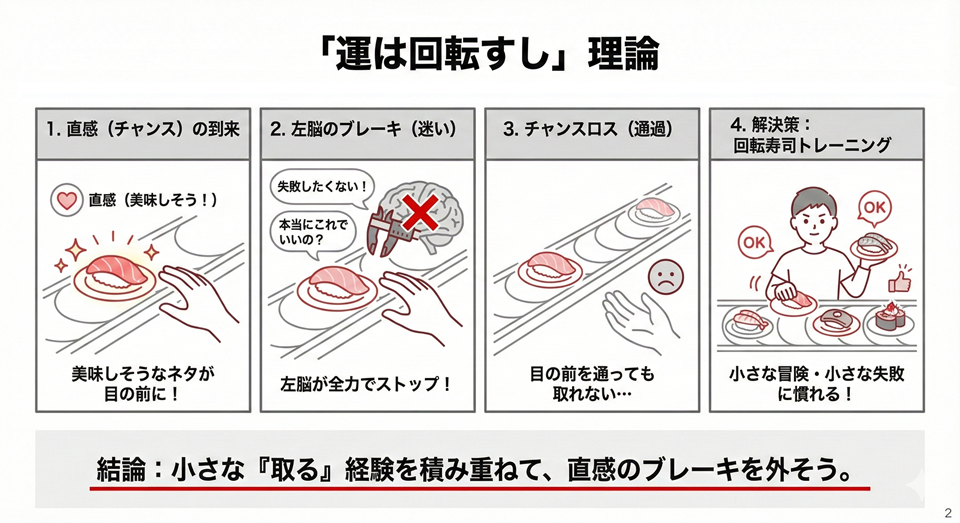 「運は回転すし」理論

1. 直感（チャンス）の到来

直感（美味しそう！）

美味しそうなネタが目の前に！

2. 左脳のブレーキ（迷い）

失敗したくない！

本当にこれでいいの？

左脳が全力でストップ！

3. チャンスロス（通過）

目の前を通っても取れない…

4. 解決策：回転寿司トレーニング

OK

OK

小さな冒険・小さな失敗に慣れる！

結論：小さな『取る』経験を積み重ねて、直感のブレーキを外そう。

2